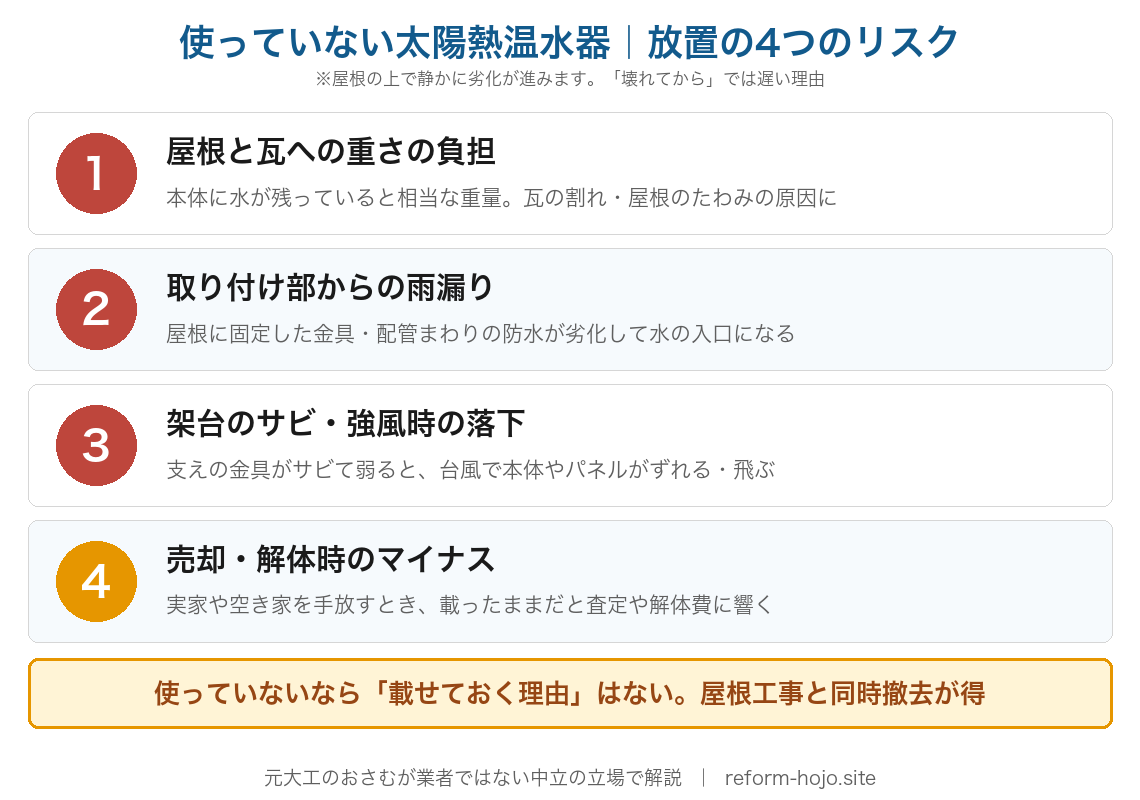 使っていない太陽熱温水器｜放置の4つのリスク

※屋根の上で静かに劣化が進みます。「壊れてから」では遅い理由

1

屋根と瓦への重さの負担

本体に水が残っていると相当な重量。瓦の割れ・屋根のたわみの原因に

2

取り付け部からの雨漏り

屋根に固定した金具・配管まわりの防水が劣化して水の入口になる

3

架台のサビ・強風時の落下

支えの金具がサビて弱ると、台風で本体やパネルがずれる・飛ぶ

4

売却・解体時のマイナス

実家や空き家を手放すとき、載ったままだと査定や解体費に響く

使っていないなら「載せておく理由」はない。屋根工事と同時撤去が得

元大工のおさむが業者ではない中立の立場で解説 ｜ reform-hojo.site