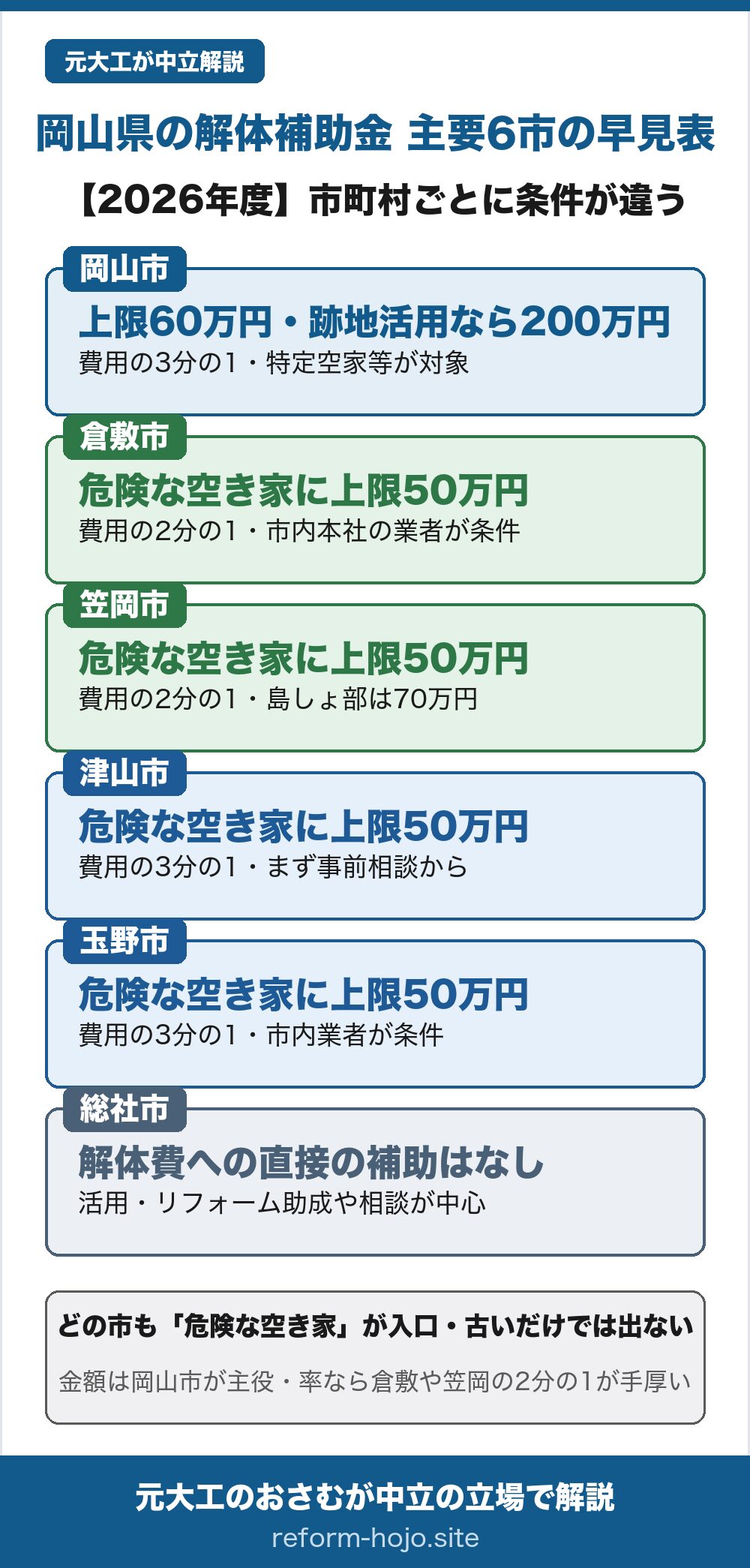 元大工が中立解説

岡山県の解体補助金 主要6市の早見表

【2026年度】市町村ごとに条件が違う

岡山市

上限60万円・跡地活用なら200万円

費用の3分の1・特定空家等が対象

倉敷市

危険な空き家に上限50万円

費用の2分の1・市内本社の業者が条件

笠岡市

危険な空き家に上限50万円

費用の2分の1・島しょ部は70万円

津山市

危険な空き家に上限50万円

費用の3分の1・まず事前相談から

玉野市

危険な空き家に上限50万円

費用の3分の1・市内業者が条件

総社市

解体費への直接の補助はなし

活用・リフォーム助成や相談が中心

どの市も「危険な空き家」が入口・古いだけでは出ない

金額は岡山市が主役・率なら倉敷や笠岡の2分の1が手厚い

元大工のおさむが中立の立場で解説

reform-hojo.site